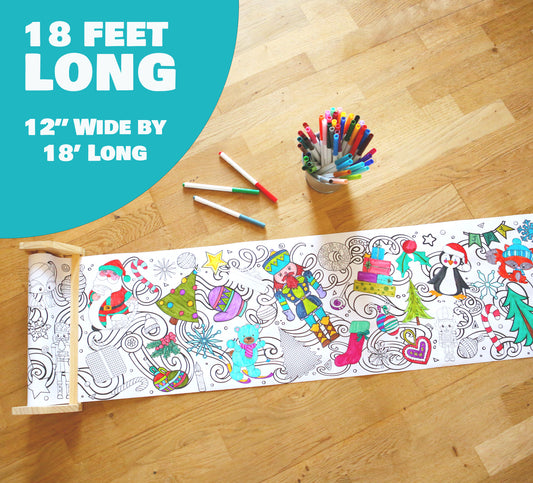 18 FEET LONG

12" WIDE BY 18' LONG