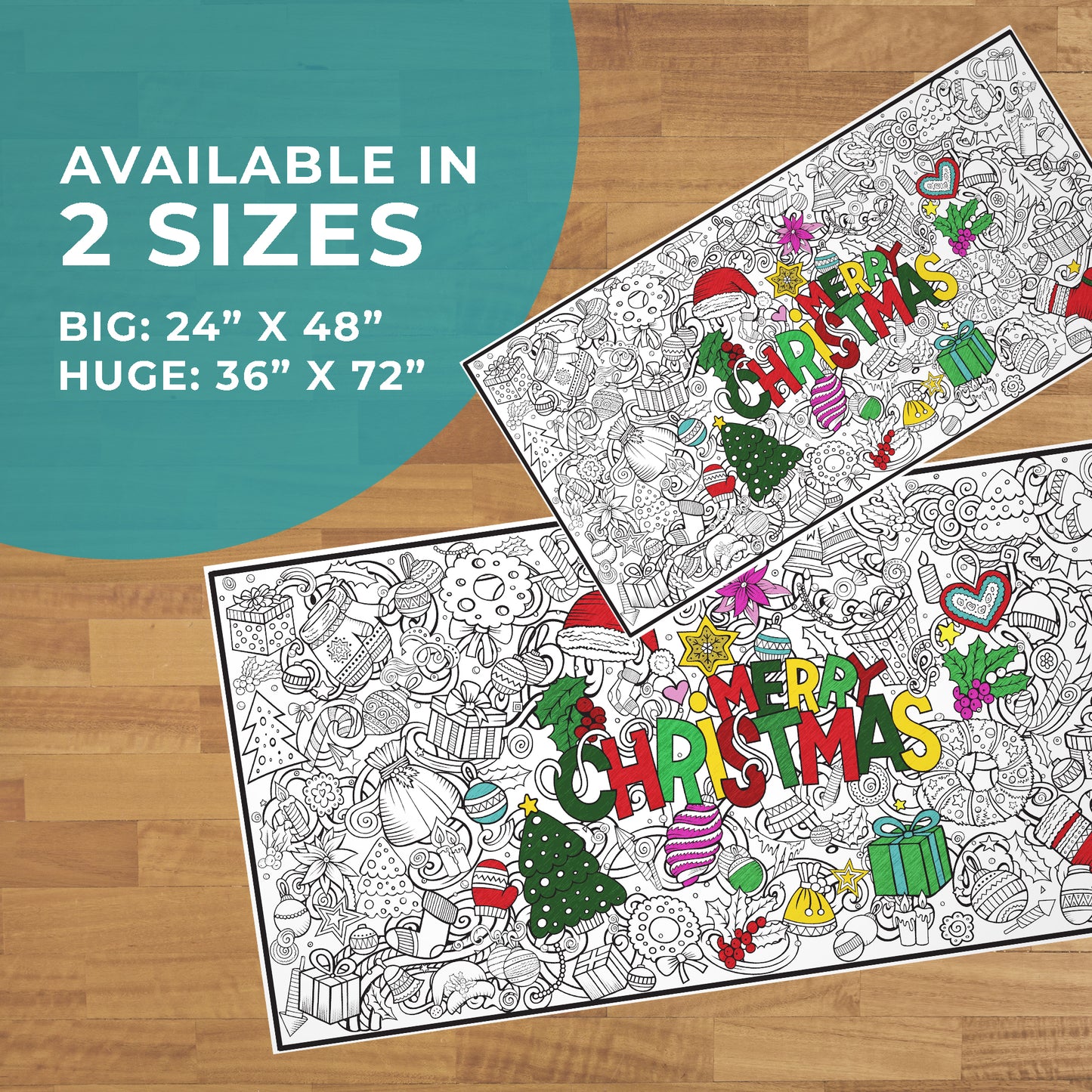 AVAILABLE IN
2 SIZES

BIG: 24” X 48”
HUGE: 36” X 72”

MERRY CHRISTMAS

MERRY CHRISTMAS