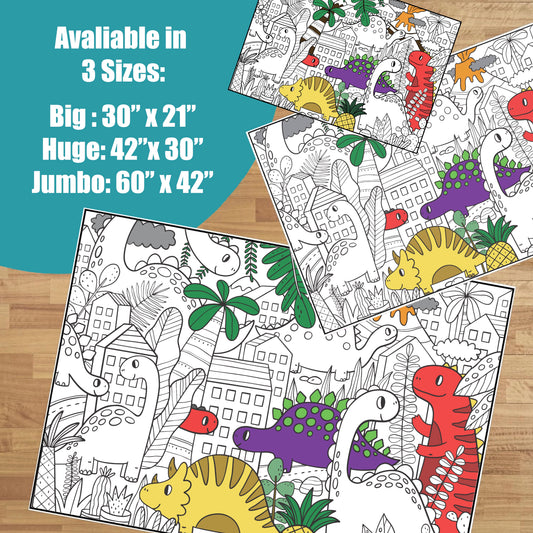 Avaliable in
3 Sizes:

Big : 30" x 21"
Huge: 42"x 30"
Jumbo: 60" x 42"