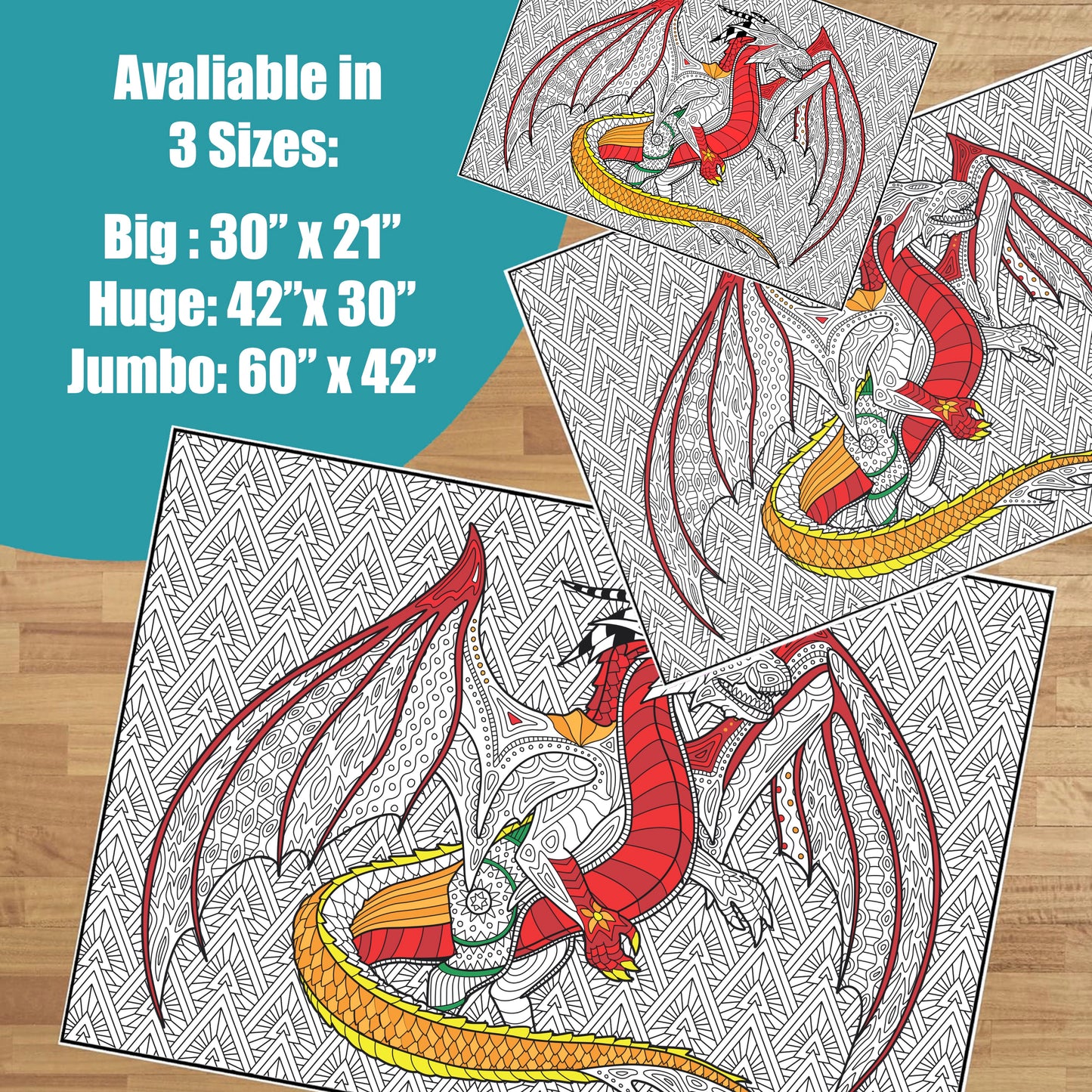 Avaliable in 3 Sizes:

Big : 30” x 21”
Huge: 42”x 30”
Jumbo: 60” x 42”