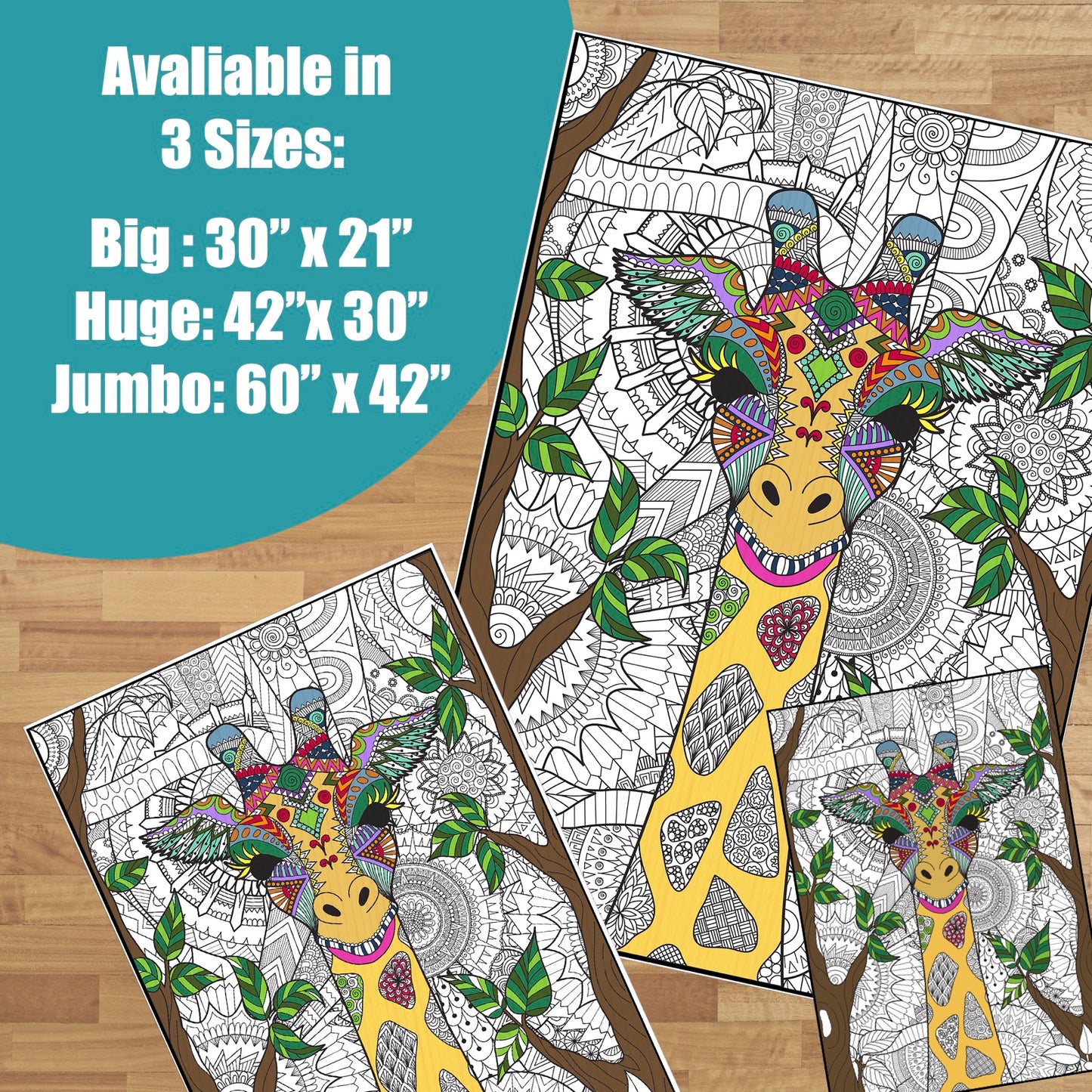 Avaliable in 3 Sizes:

Big : 30” x 21”
Huge: 42”x 30”
Jumbo: 60” x 42”