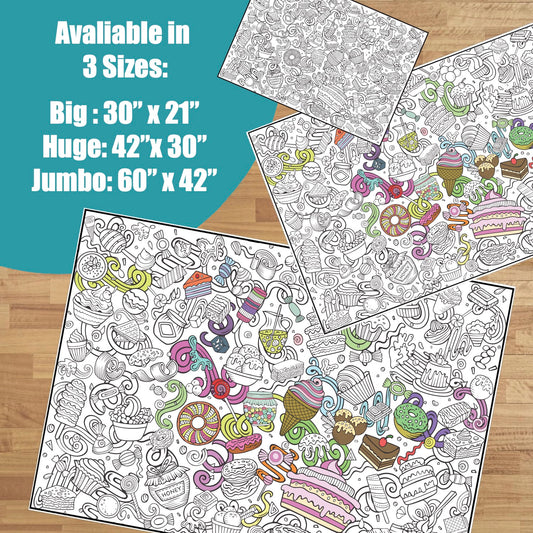 Avaliable in 3 Sizes:

Big : 30" x 21"
Huge: 42"x 30"
Jumbo: 60" x 42"

HONEY