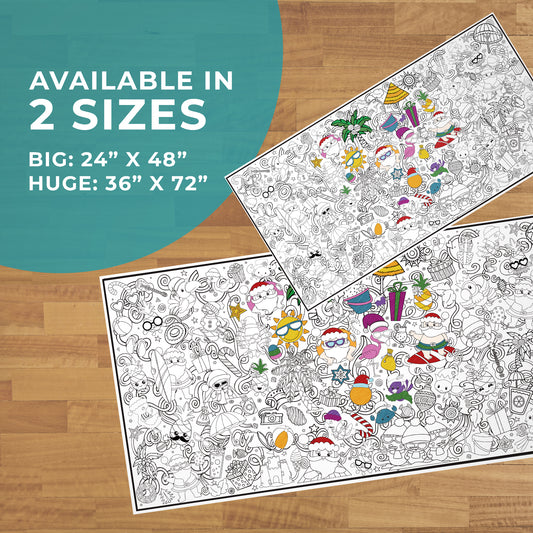 AVAILABLE IN
2 SIZES

BIG: 24” X 48”
HUGE: 36” X 72”