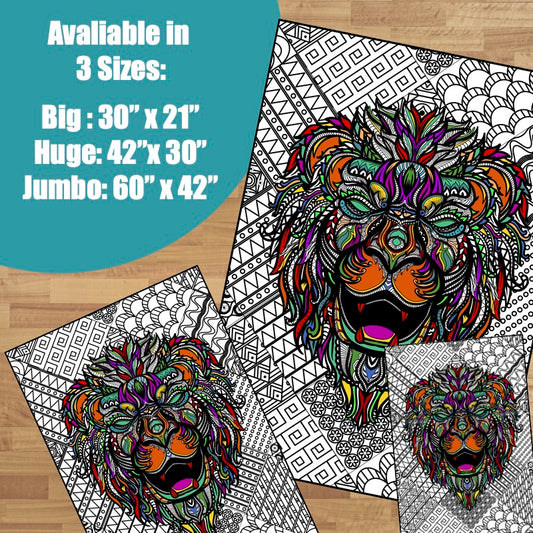 Avaliable in 3 Sizes:

Big : 30” x 21”
Huge: 42”x 30”
Jumbo: 60” x 42”