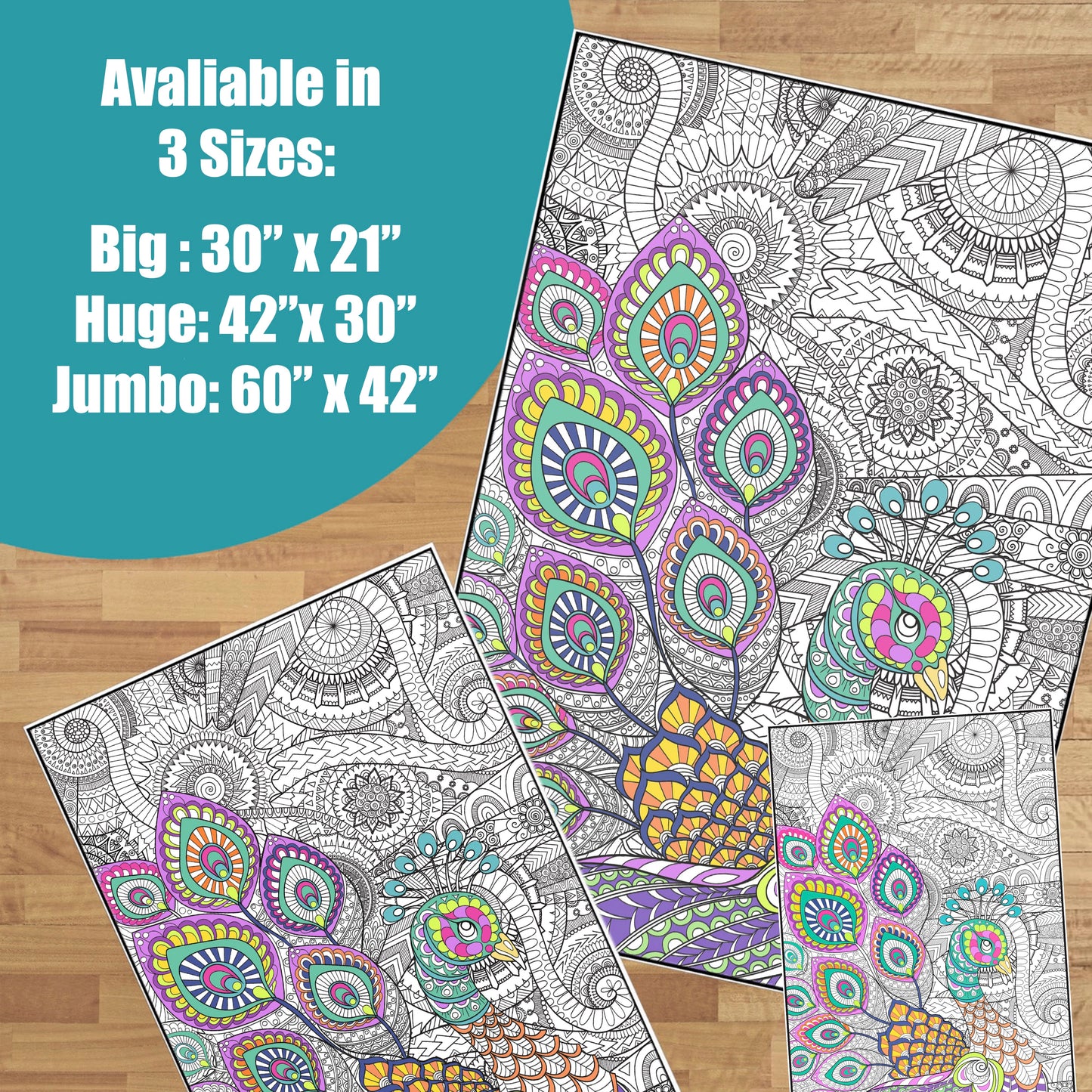 Avaliable in
3 Sizes:

Big : 30” x 21”
Huge: 42”x 30”
Jumbo: 60” x 42”