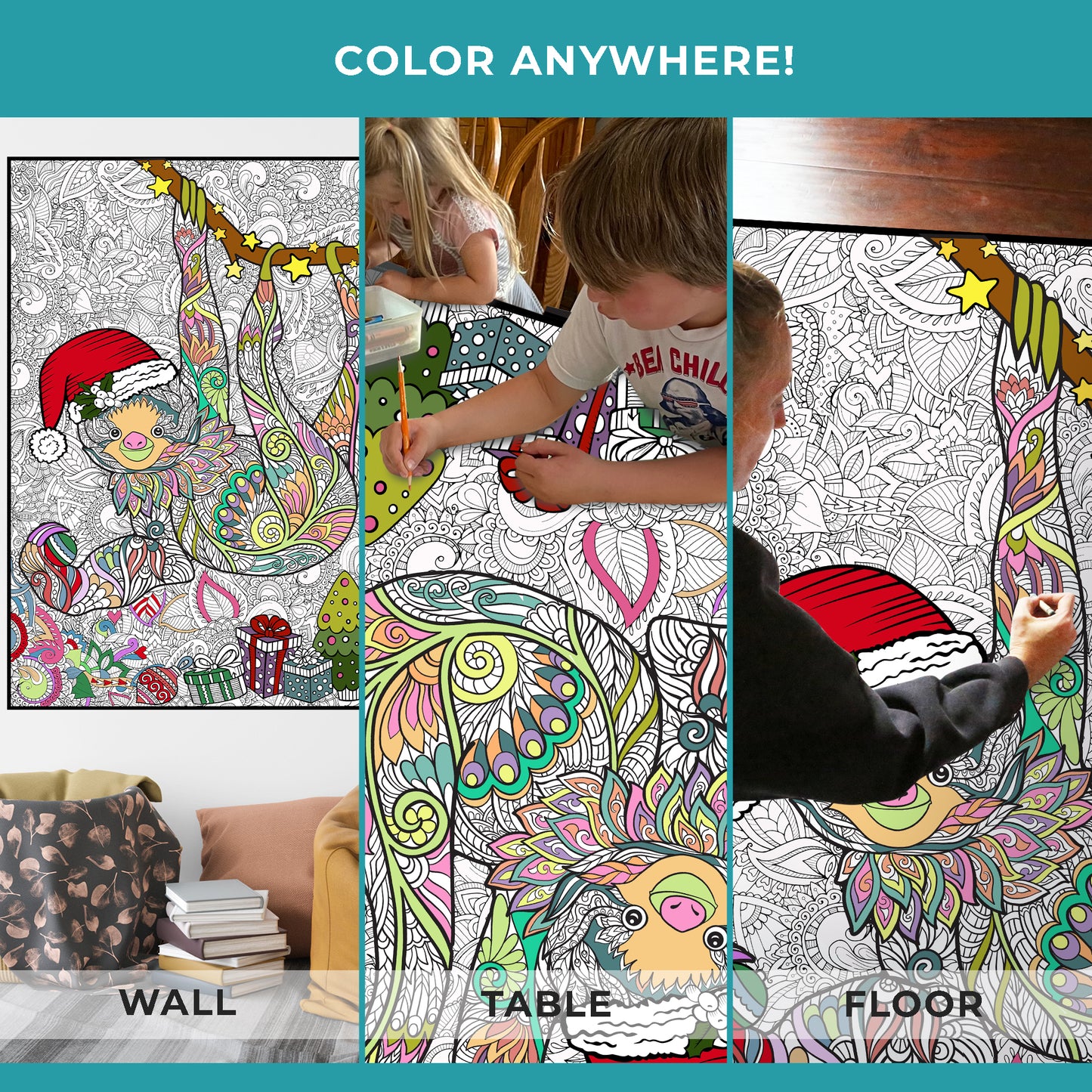 COLOR ANYWHERE!

BE CHILL

WALL

TABLE

FLOOR