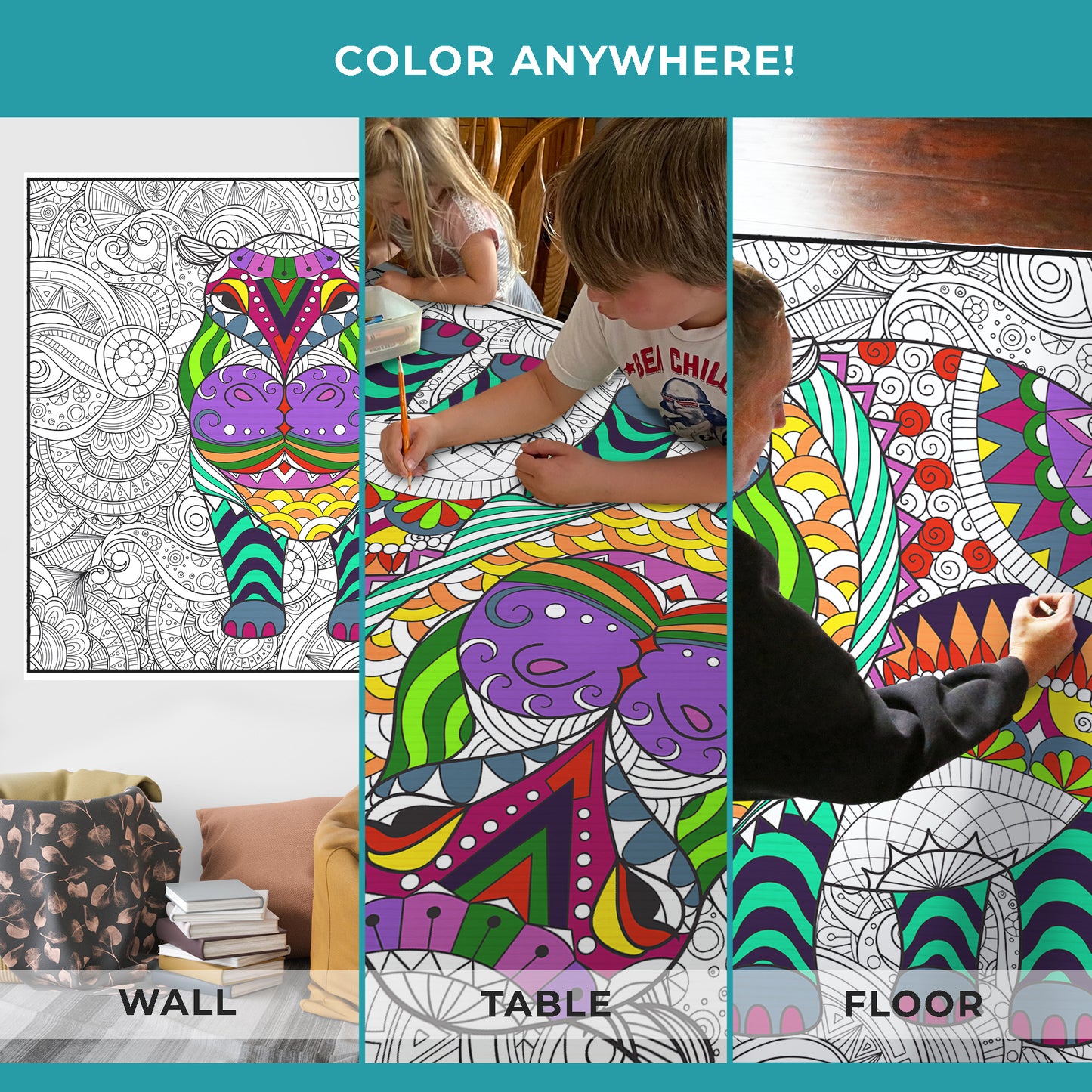 COLOR ANYWHERE!

BEI CHILL

WALL

TABLE

FLOOR