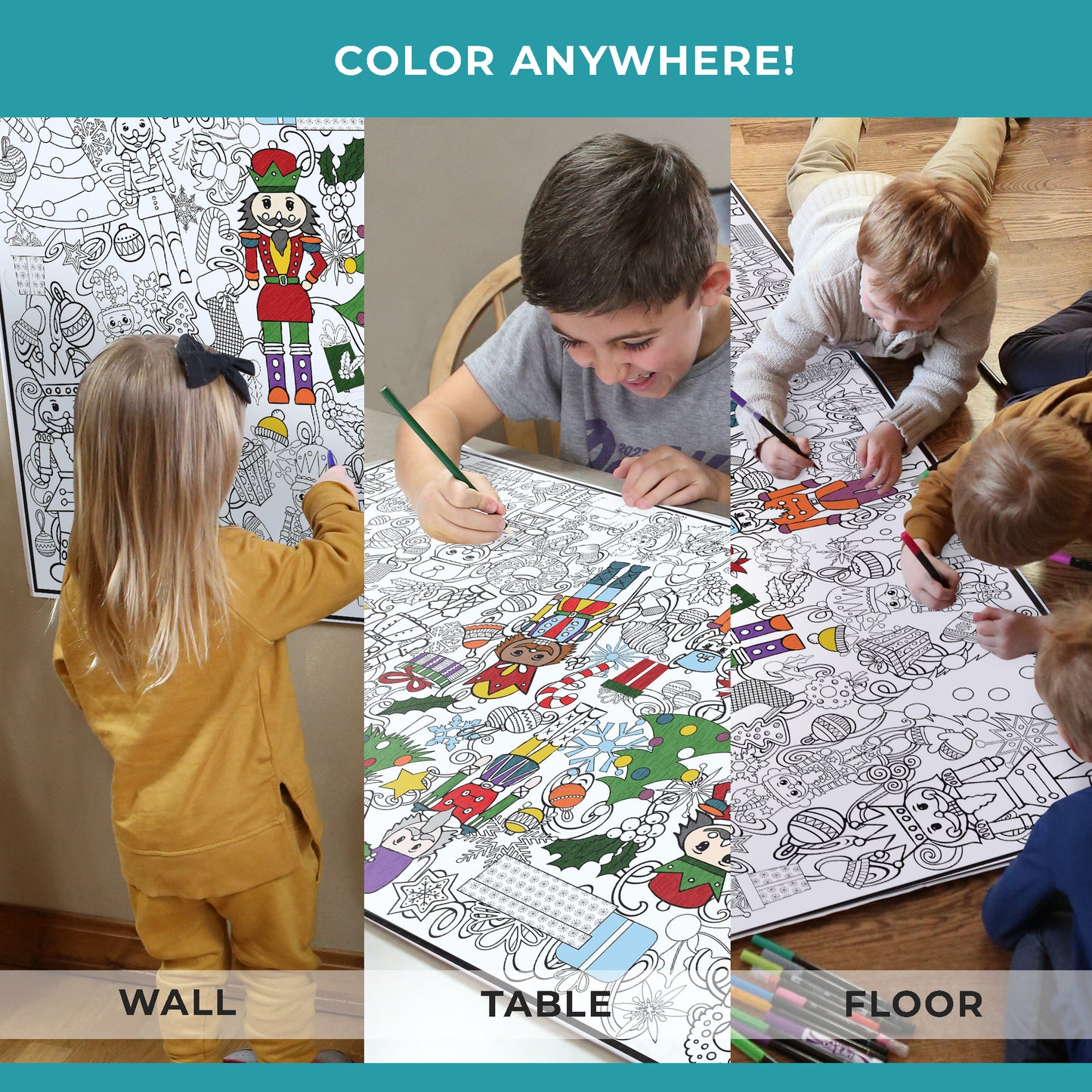 COLOR ANYWHERE!

WALL

TABLE

FLOOR