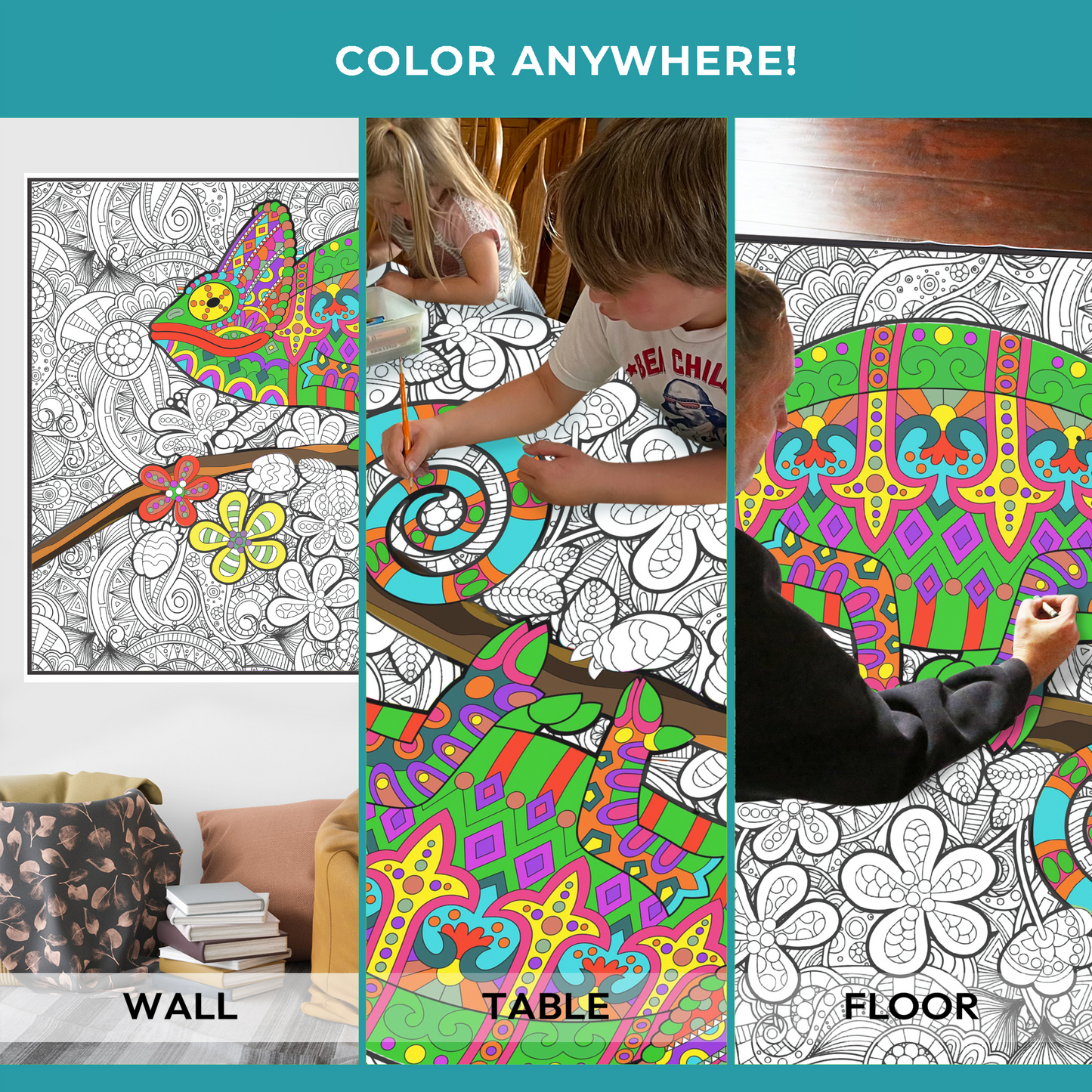 COLOR ANYWHERE!

BEA CHIL

WALL

TABLE

FLOOR