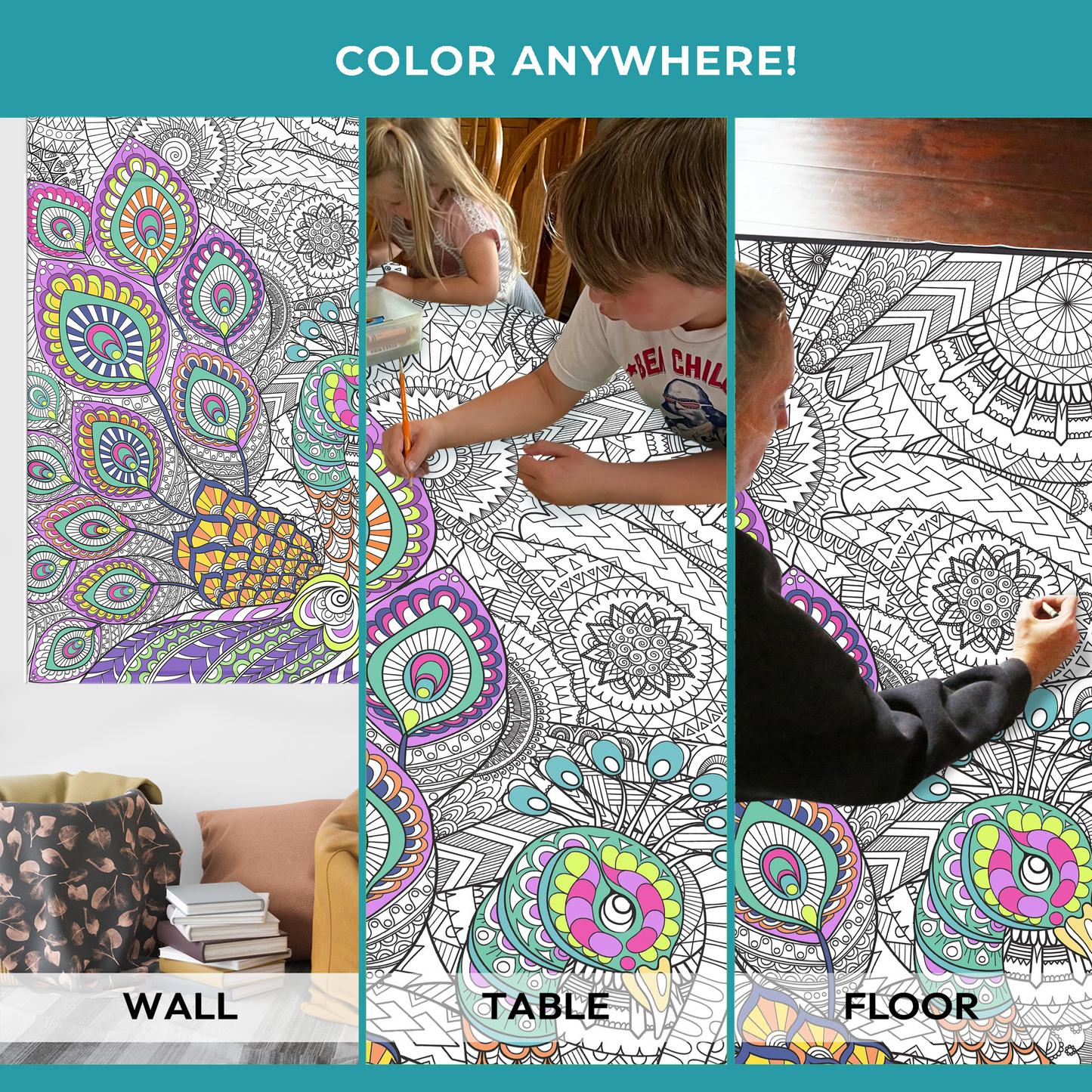 COLOR ANYWHERE!

BEA CHIL

WALL

TABLE

FLOOR