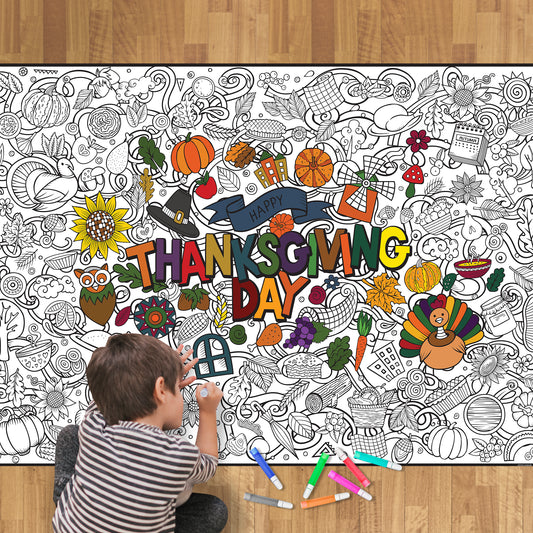 HAPPY
THANKSGIVING
DAY