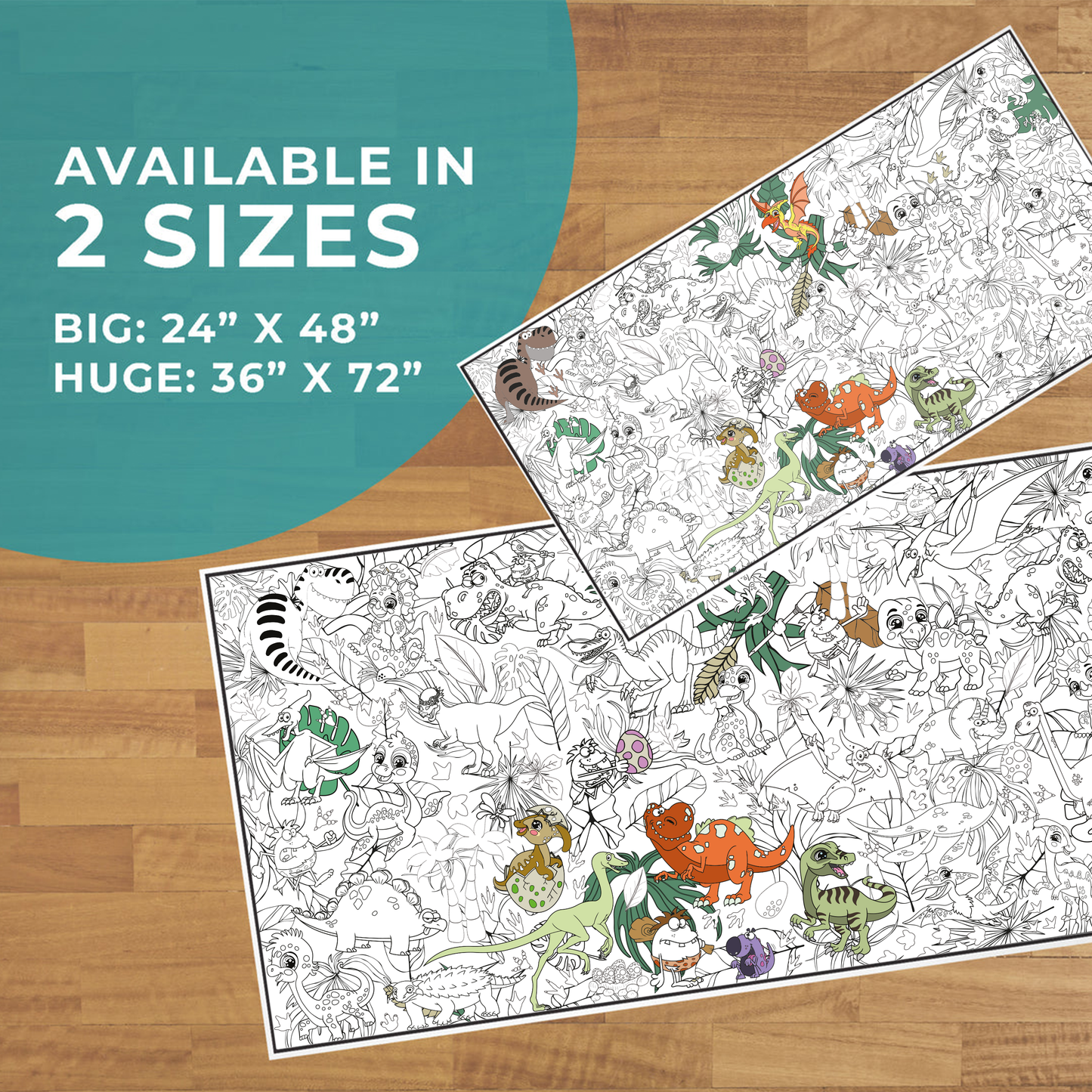 AVAILABLE IN
2 SIZES

BIG: 24” X 48”
HUGE: 36” X 72”