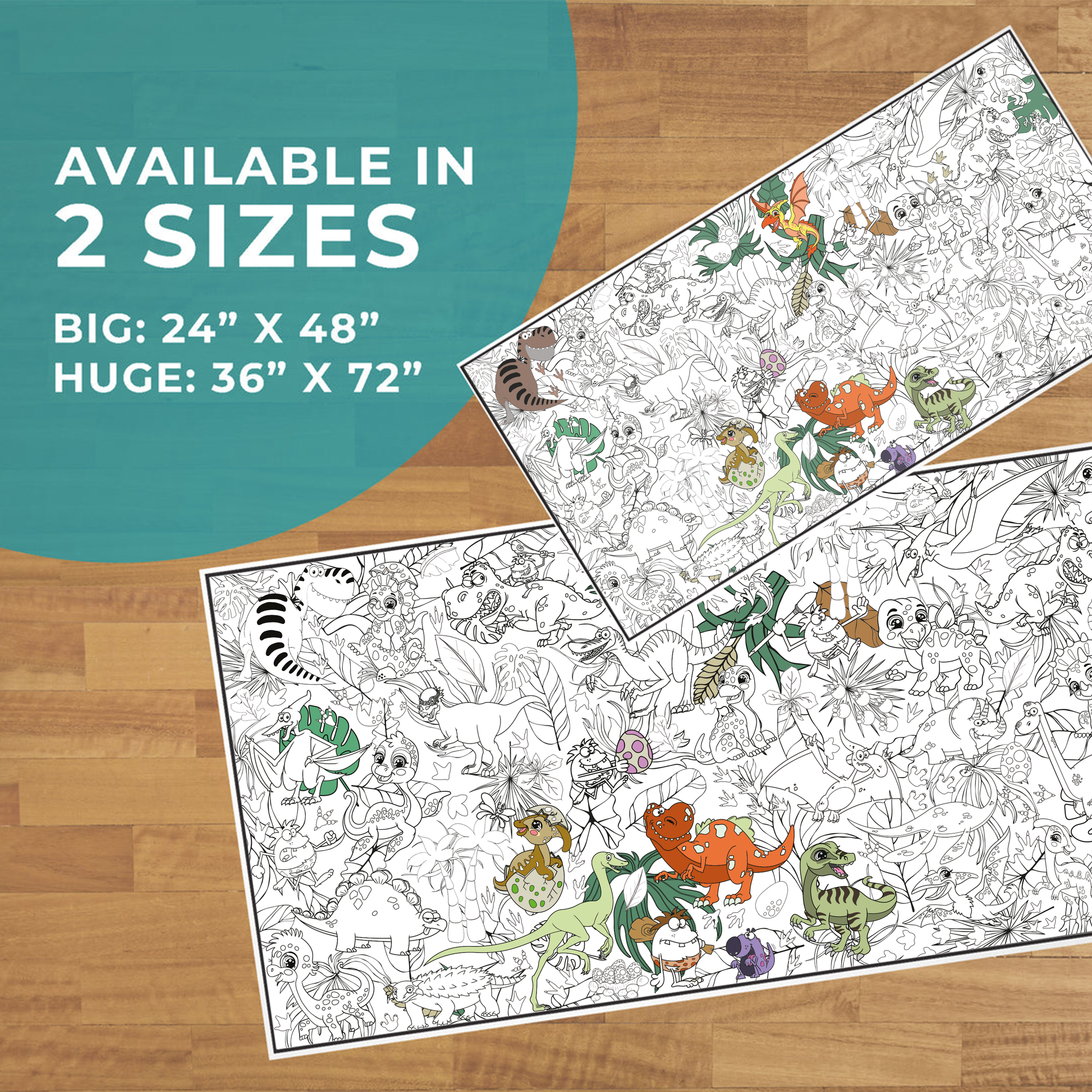 AVAILABLE IN
2 SIZES

BIG: 24” X 48”
HUGE: 36” X 72”