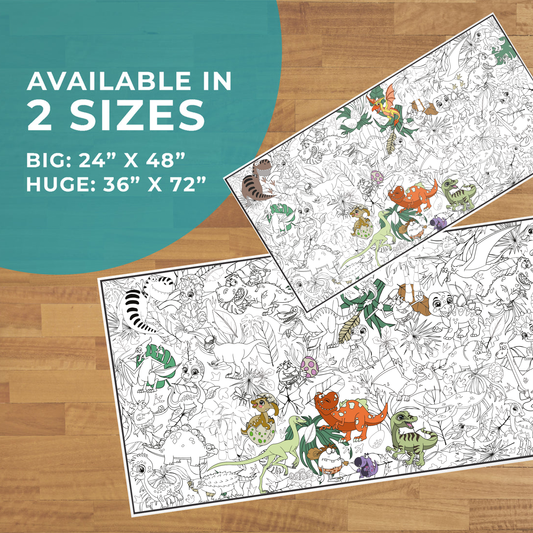 AVAILABLE IN
2 SIZES

BIG: 24” X 48”
HUGE: 36” X 72”