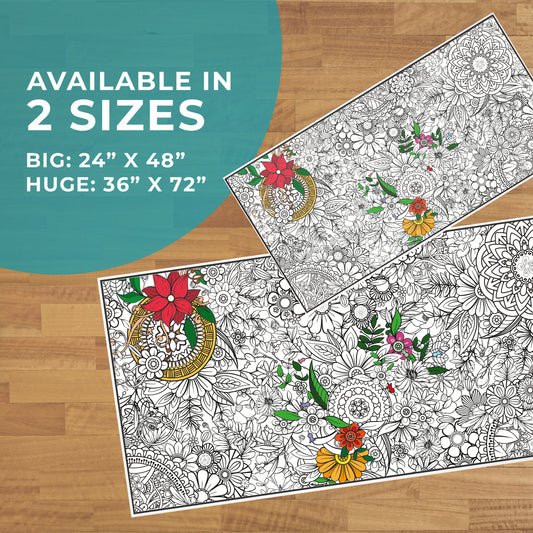 AVAILABLE IN
2 SIZES

BIG: 24” X 48”
HUGE: 36” X 72”