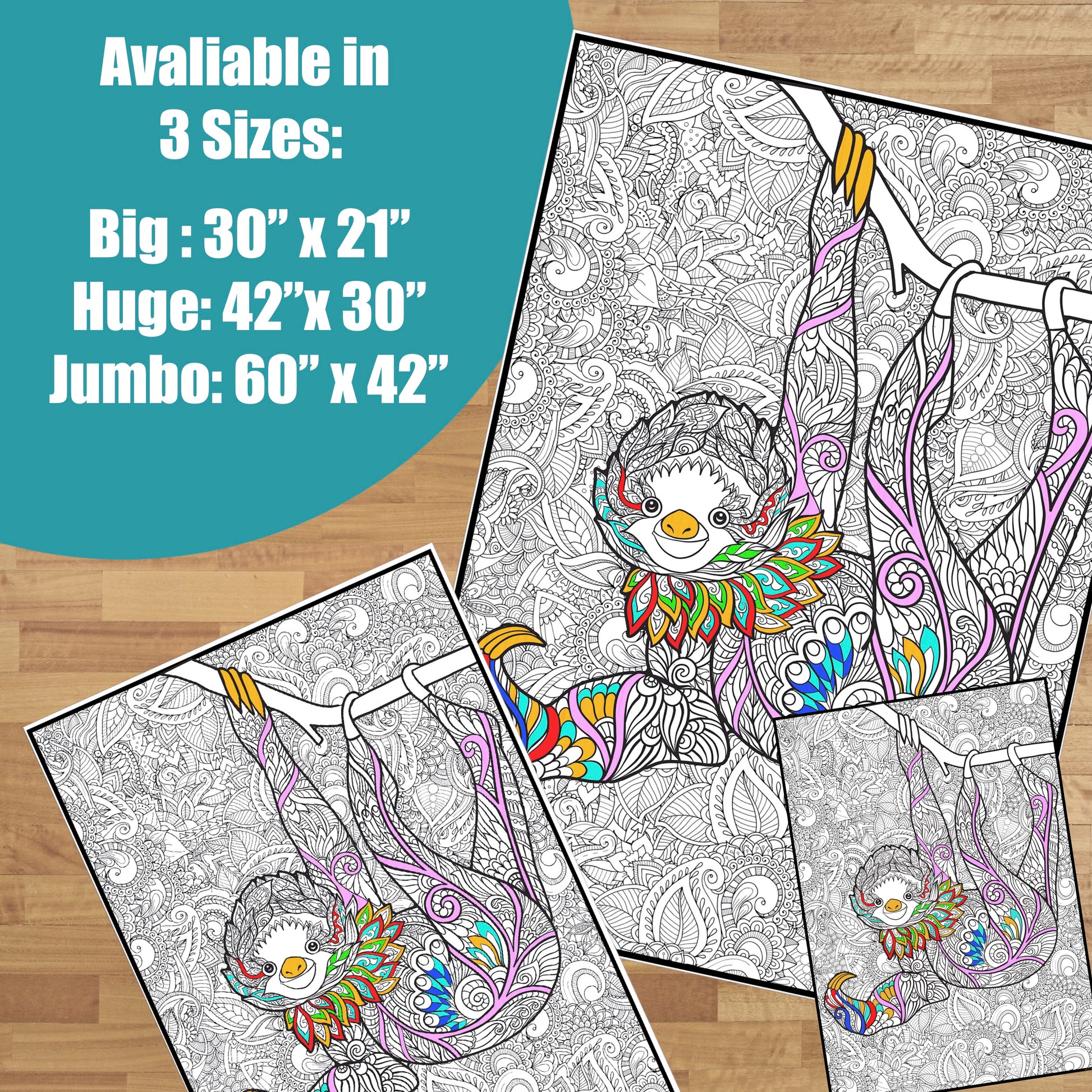 Avaliable in 3 Sizes:

Big : 30” x 21”
Huge: 42”x 30”
Jumbo: 60” x 42”