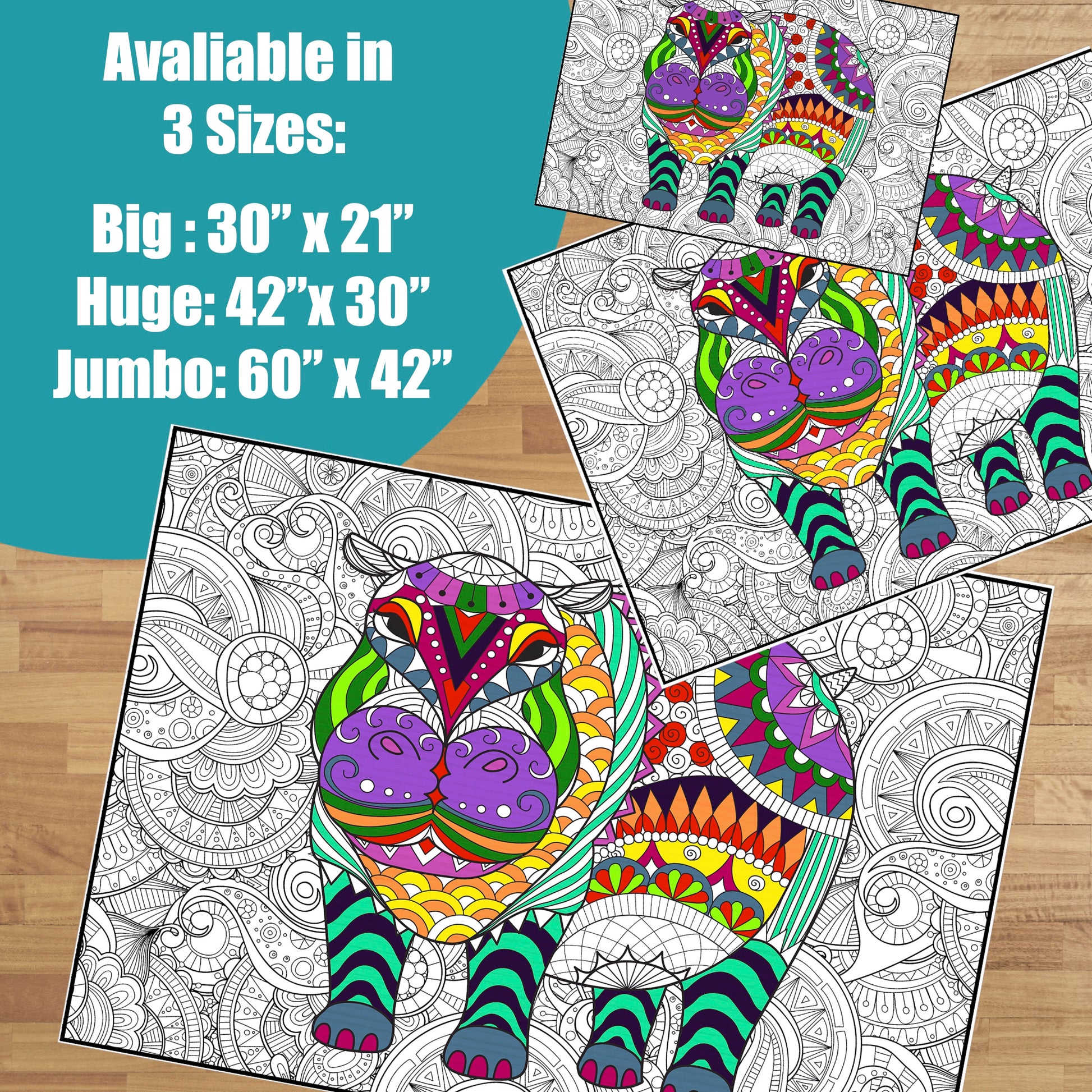 Avaliable in
3 Sizes:

Big : 30” x 21”
Huge: 42”x 30”
Jumbo: 60” x 42”