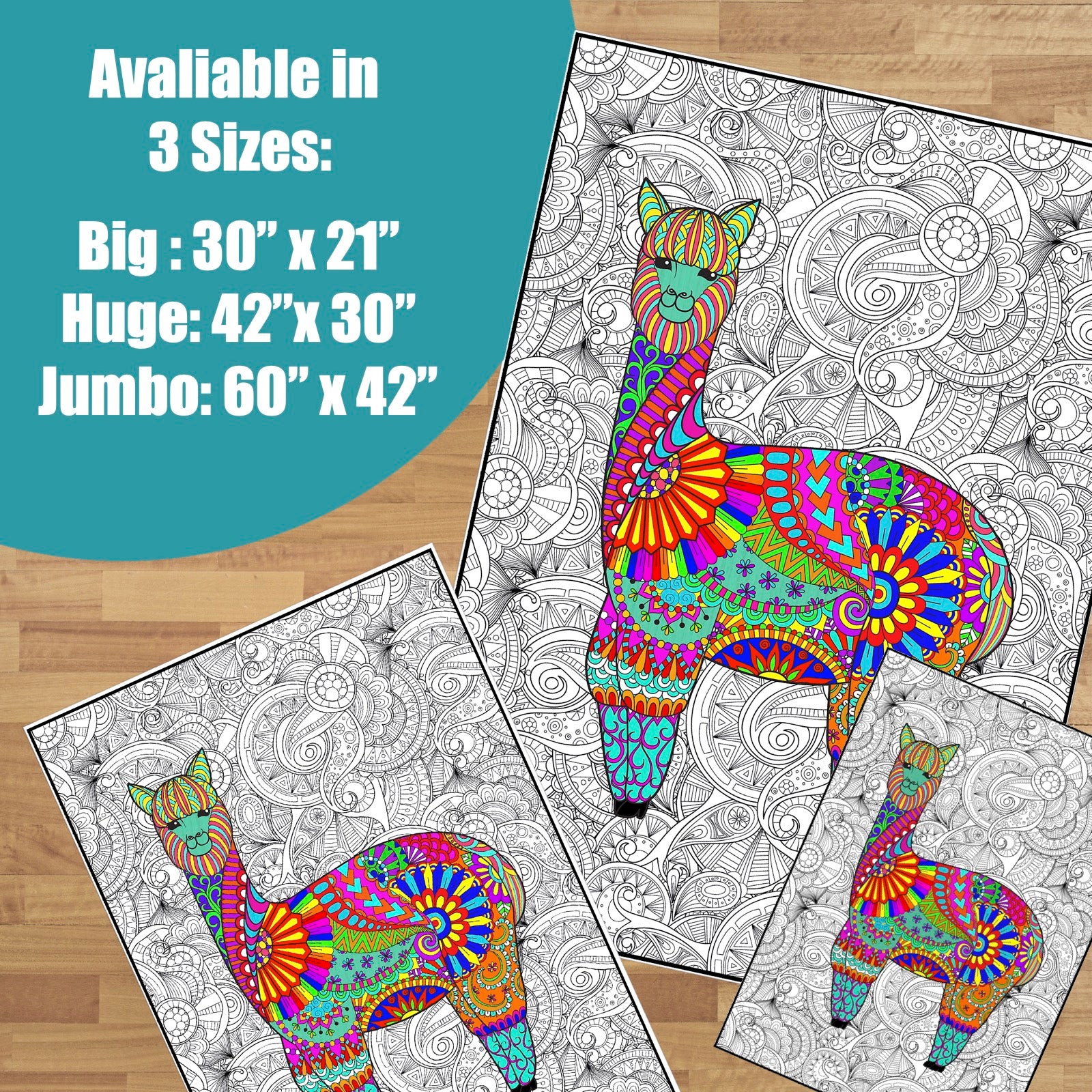 Avaliable in
3 Sizes:

Big : 30” x 21”
Huge: 42”x 30”
Jumbo: 60” x 42”