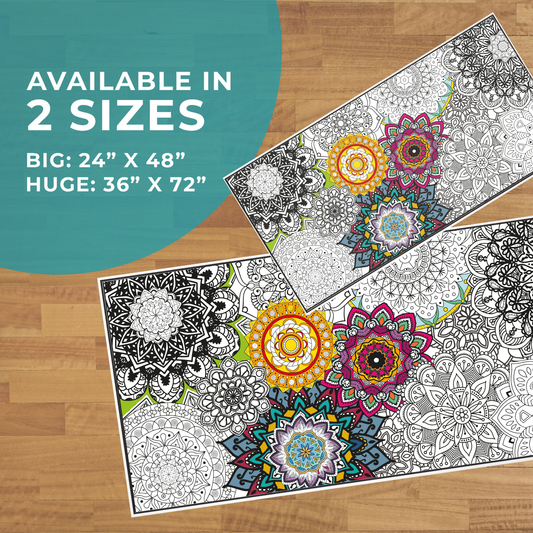 AVAILABLE IN
2 SIZES

BIG: 24” X 48”
HUGE: 36” X 72”