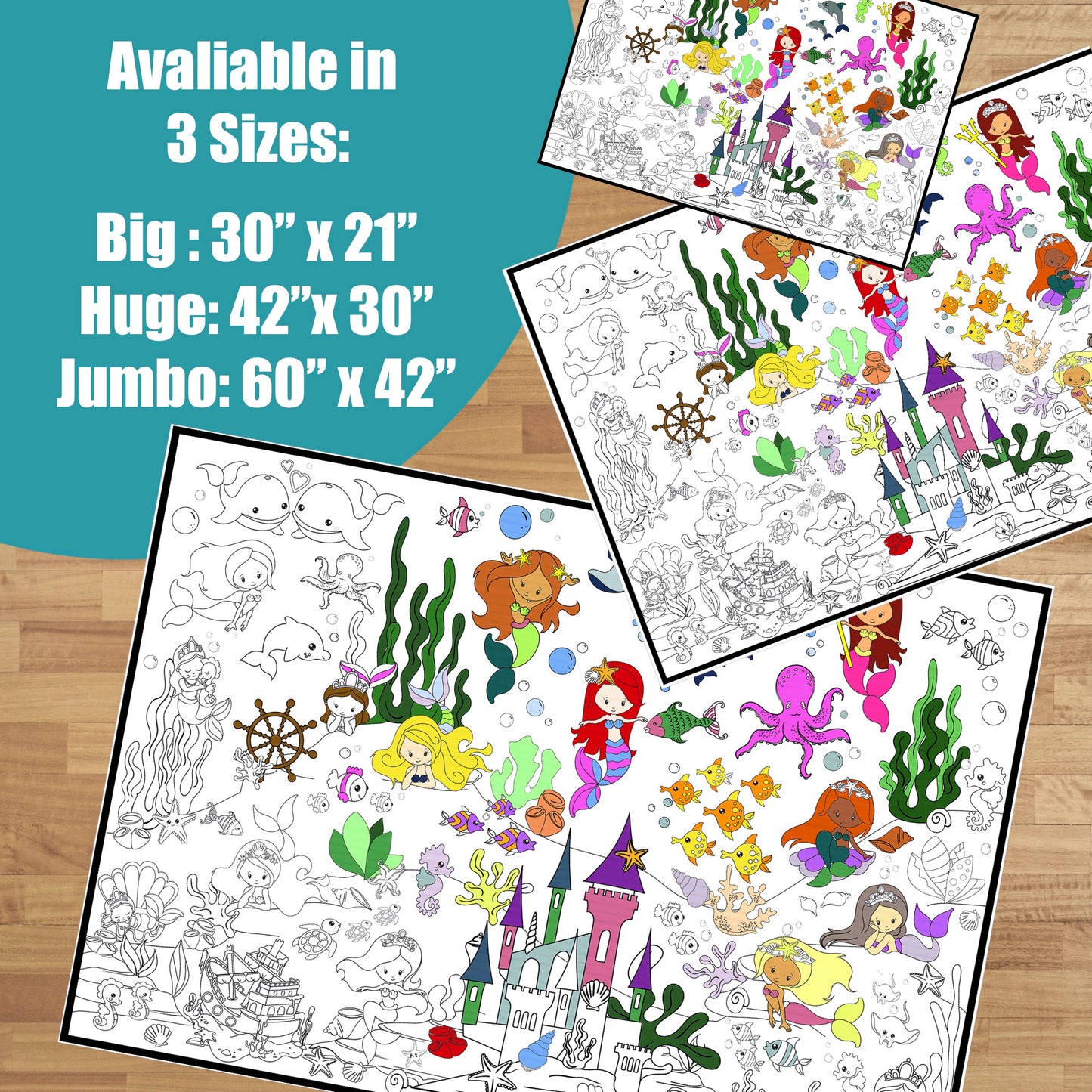 Avaliable in 3 Sizes:

Big : 30” x 21”
Huge: 42”x 30”
Jumbo: 60” x 42”