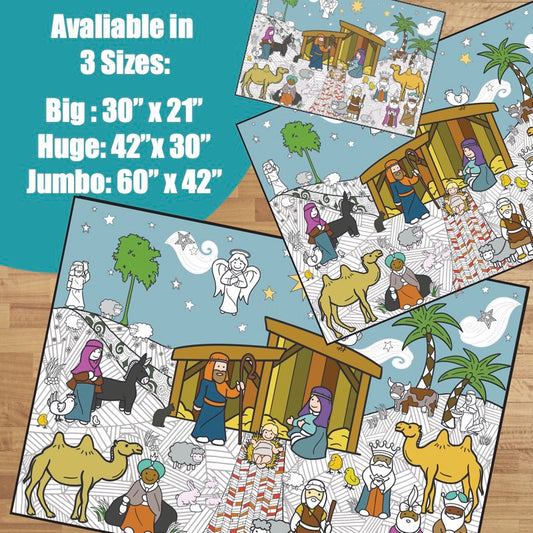 Avaliable in
3 Sizes:

Big : 30” x 21”
Huge: 42”x 30”
Jumbo: 60” x 42”