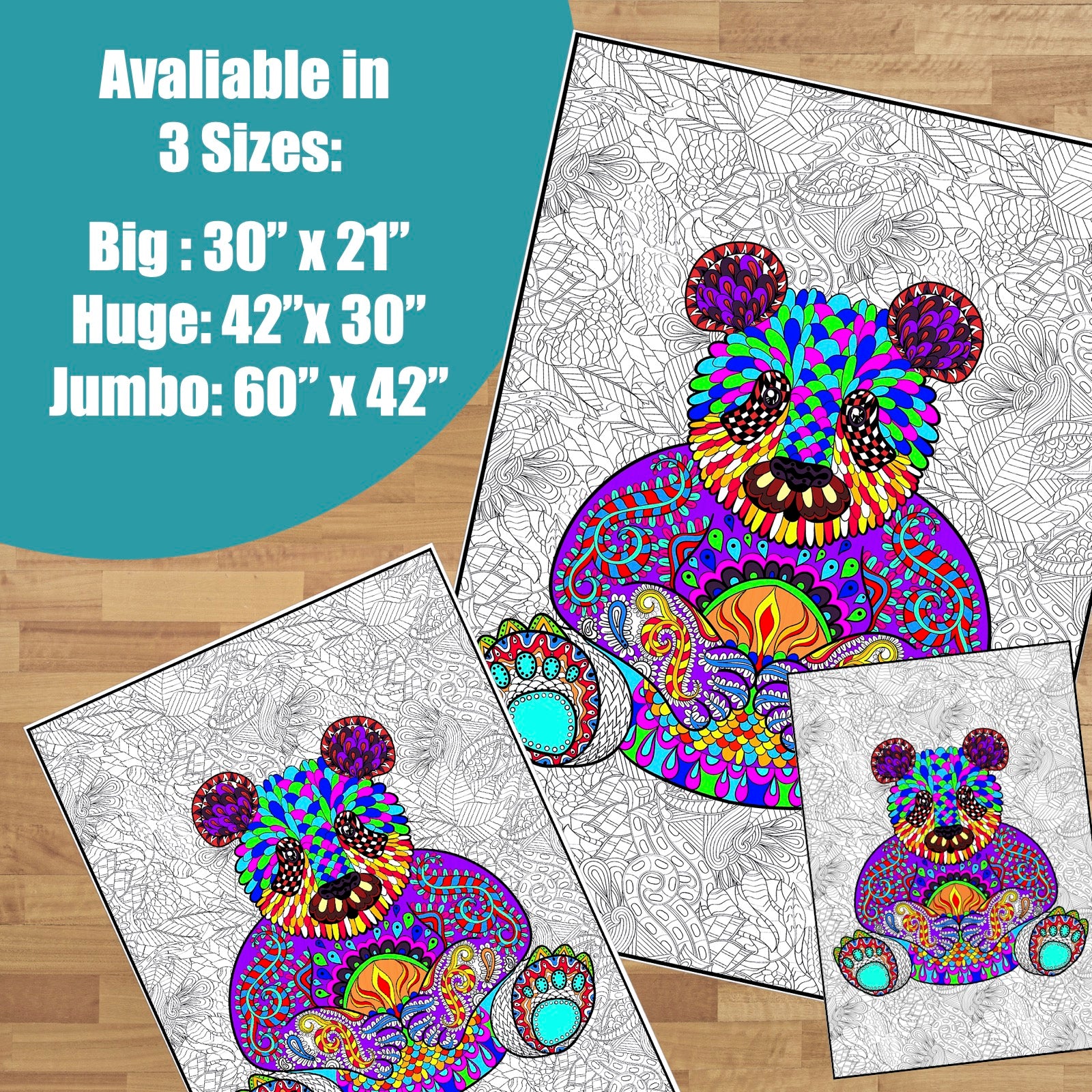 Avaliable in 3 Sizes:

Big : 30" x 21"
Huge: 42"x 30"
Jumbo: 60" x 42"