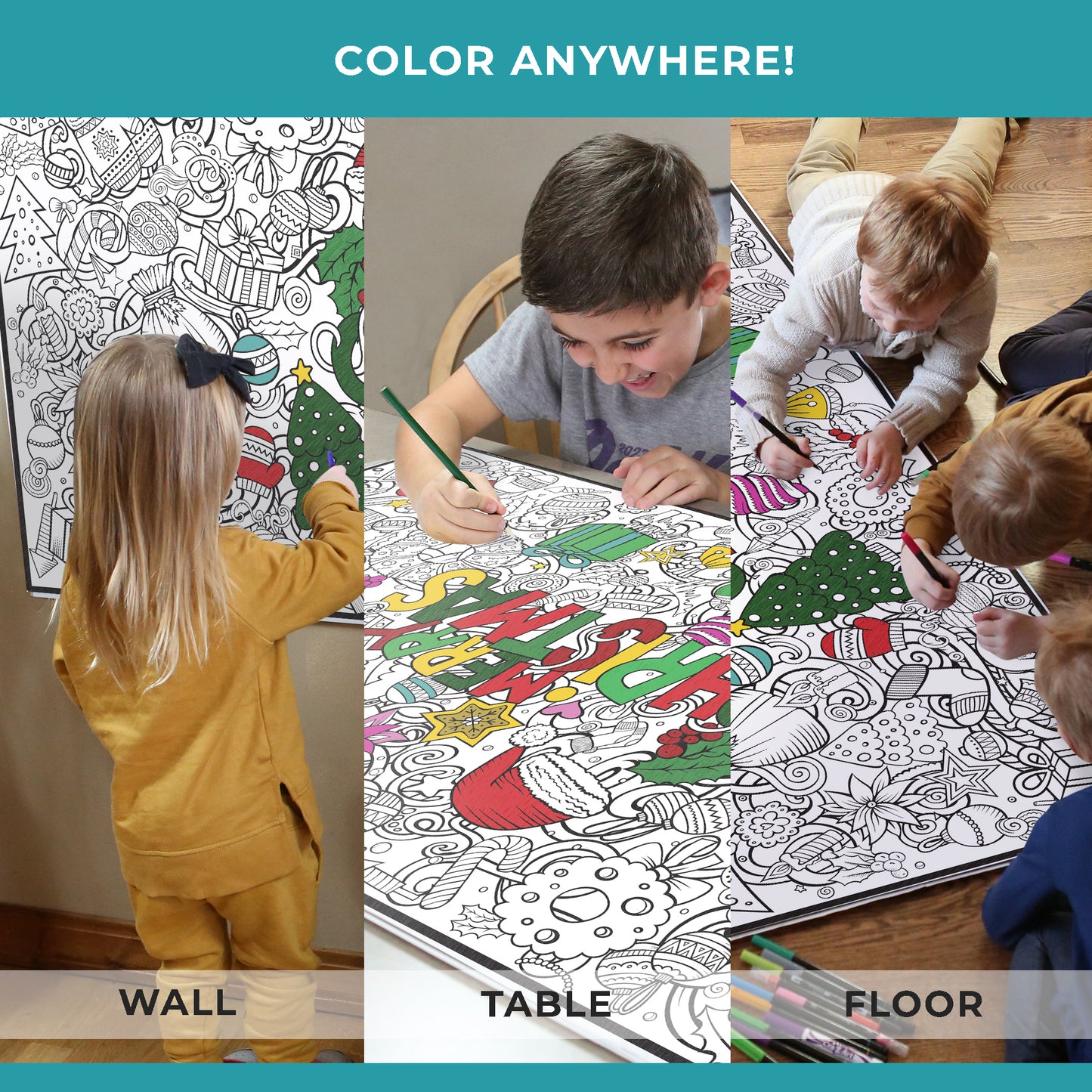 COLOR ANYWHERE!

MERRY CHRISTMAS

WALL

TABLE

FLOOR