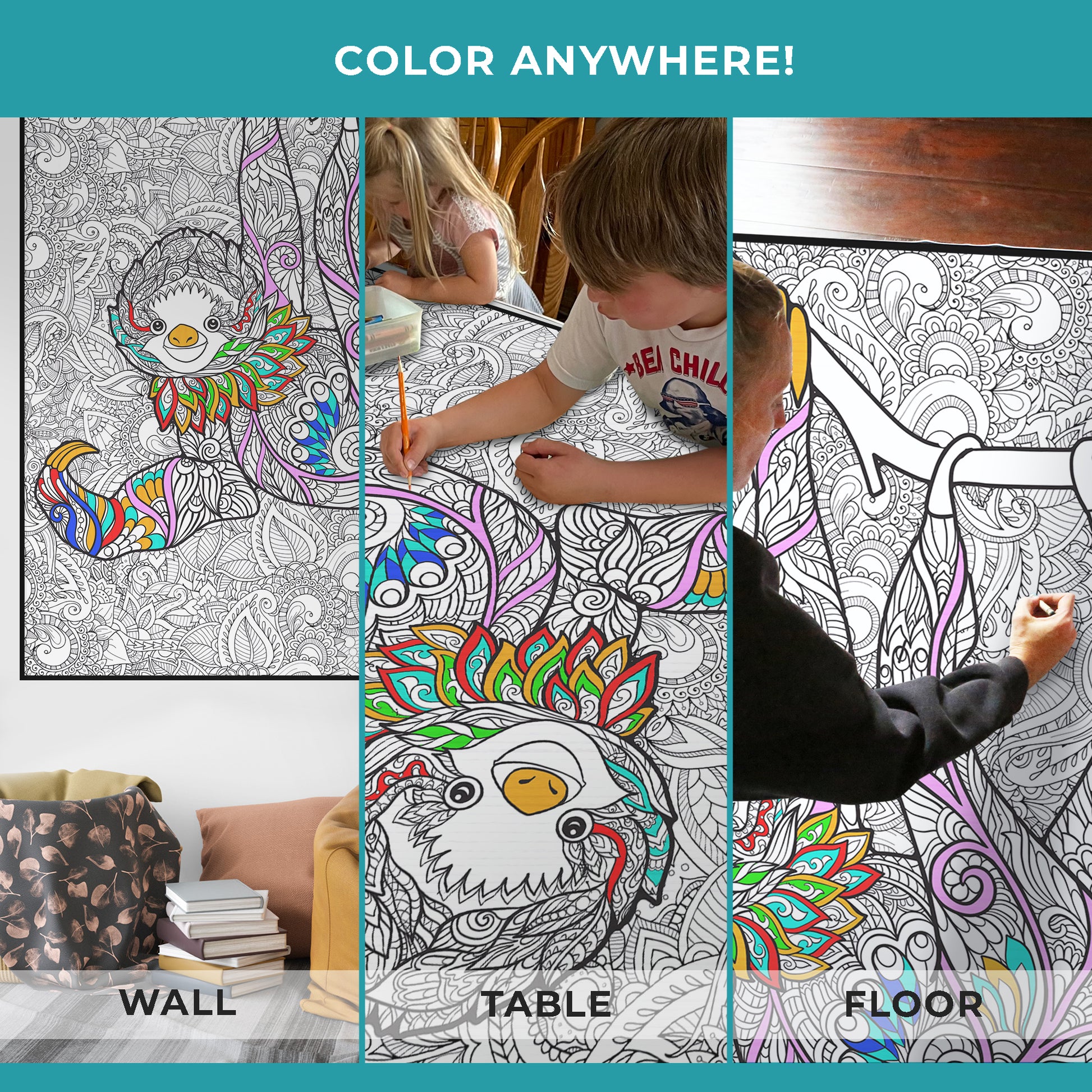 COLOR ANYWHERE!

BEI CHILL

WALL

TABLE

FLOOR