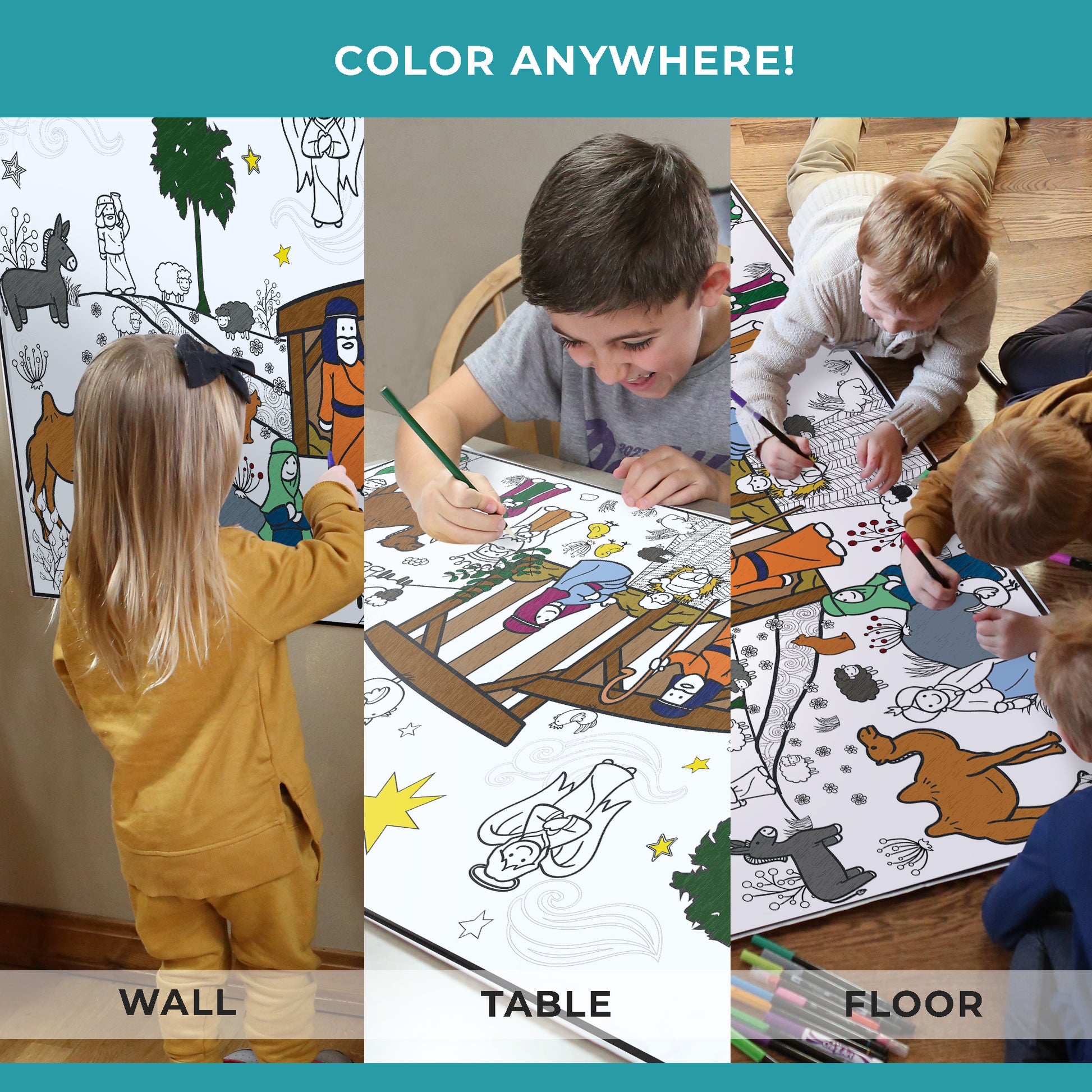 COLOR ANYWHERE!

WALL

TABLE

FLOOR