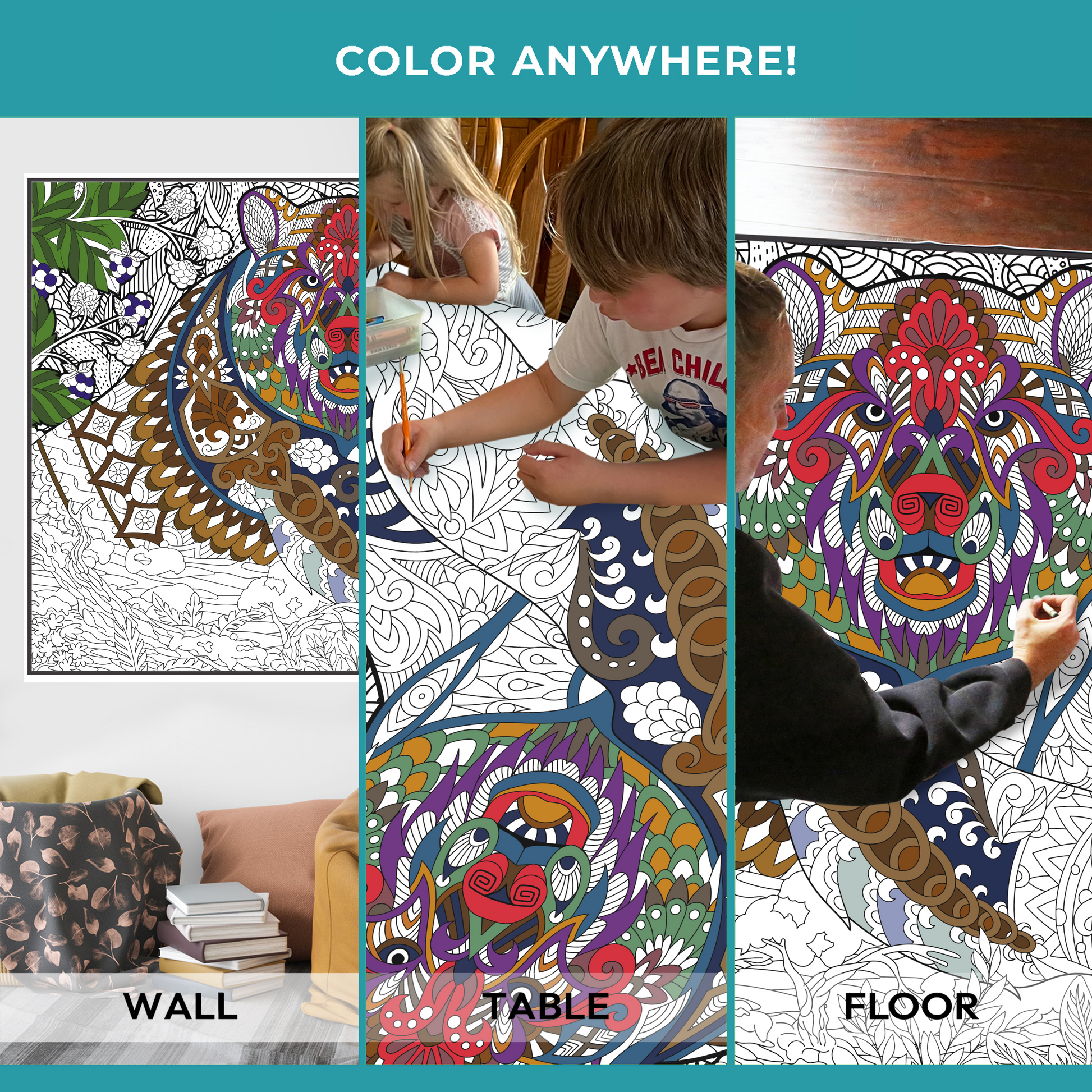 COLOR ANYWHERE!

BEA CHILL

WALL

TABLE

FLOOR