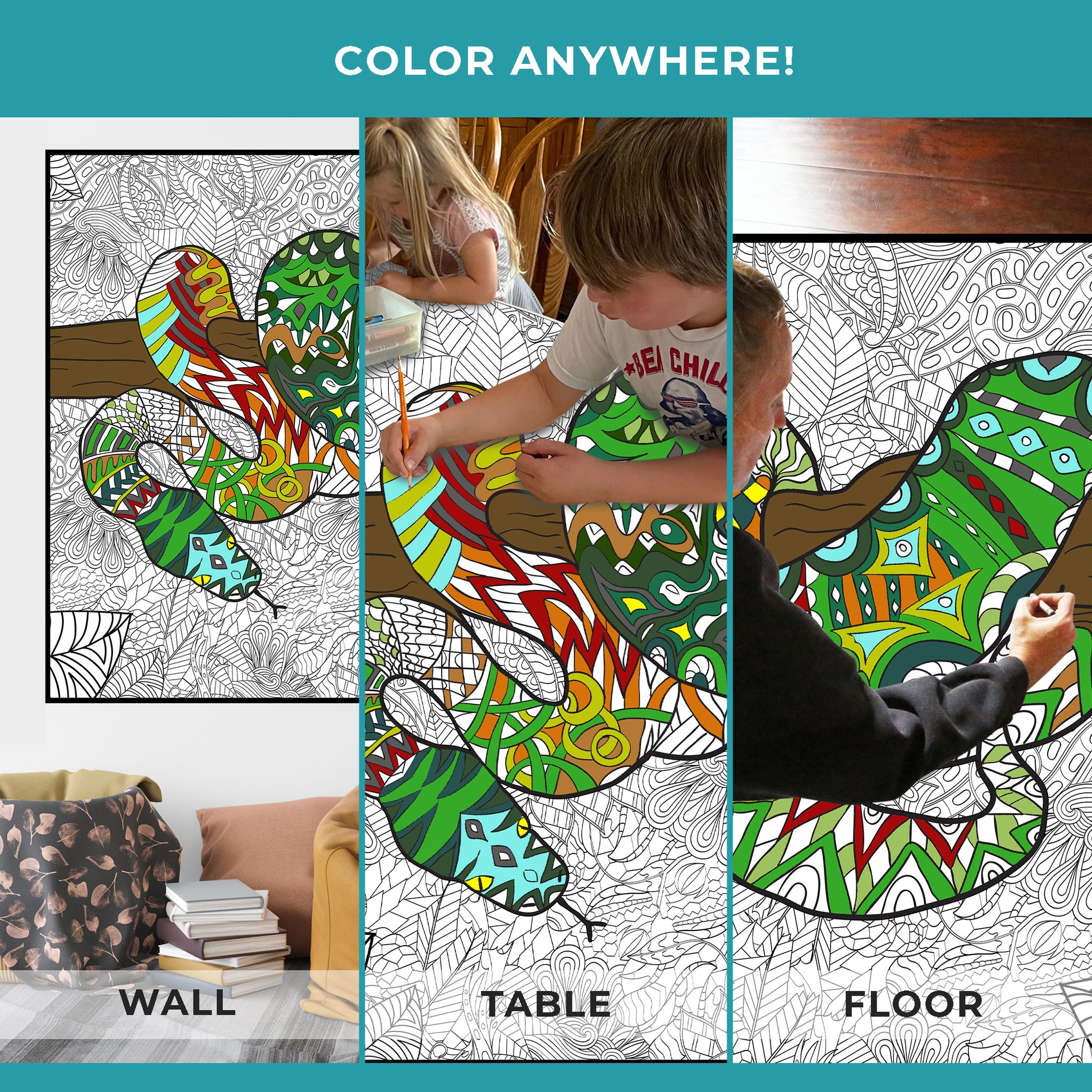 COLOR ANYWHERE!

BEI CHILL

WALL

TABLE

FLOOR